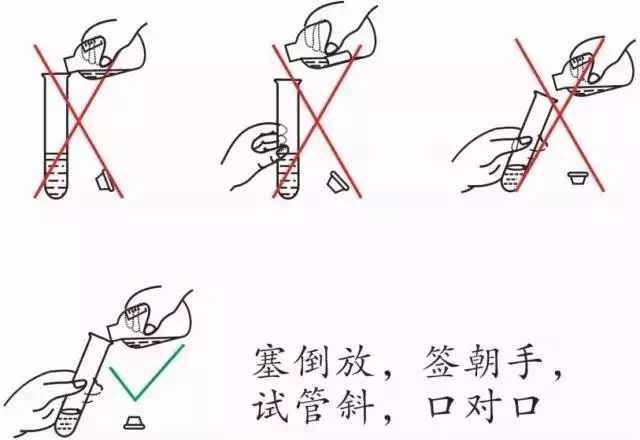 塞倒放，签朝手，
试管斜，口对口